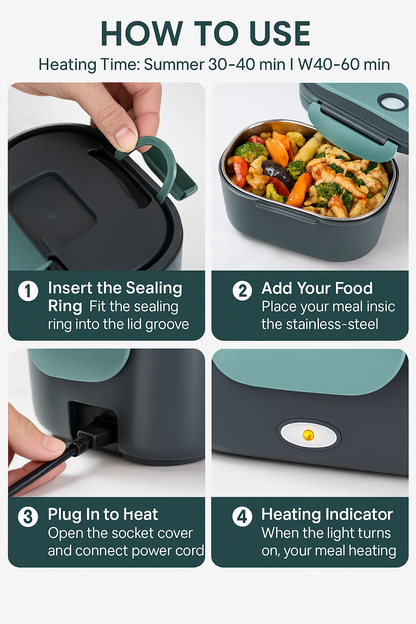 HOW TO USE

Heating Time: Summer 30-40 min I W40-60 min

1 Insert the Sealing Ring Fit the sealing ring into the lid groove

2 Add Your Food Place your meal insic the stainless-steel

3 Plug In to Heat Open the socket cover and connect power cord

4 Heating Indicator When the light turns on, your meal heating