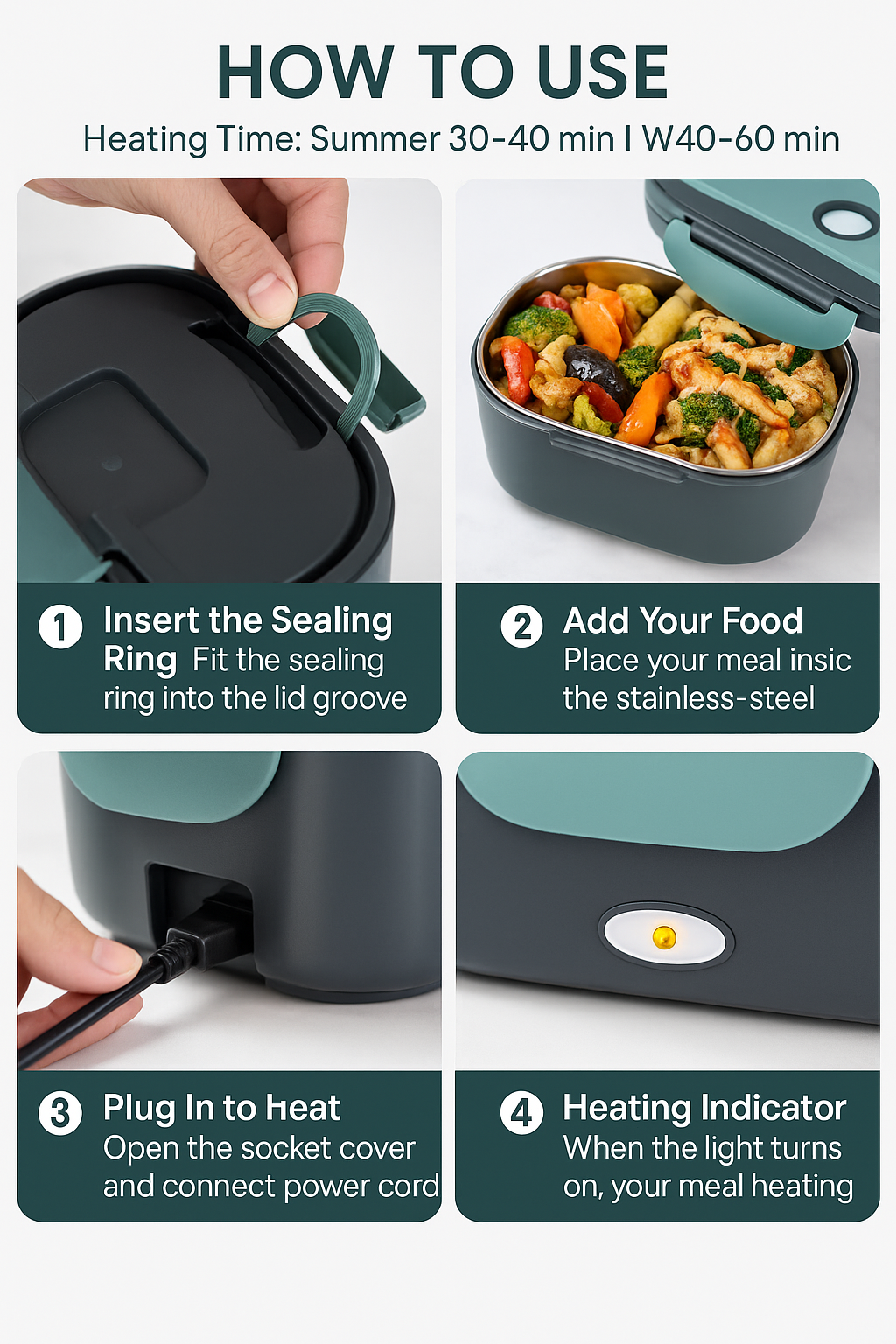 HOW TO USE

Heating Time: Summer 30-40 min I W40-60 min

1 Insert the Sealing Ring Fit the sealing ring into the lid groove

2 Add Your Food Place your meal insic the stainless-steel

3 Plug In to Heat Open the socket cover and connect power cord

4 Heating Indicator When the light turns on, your meal heating